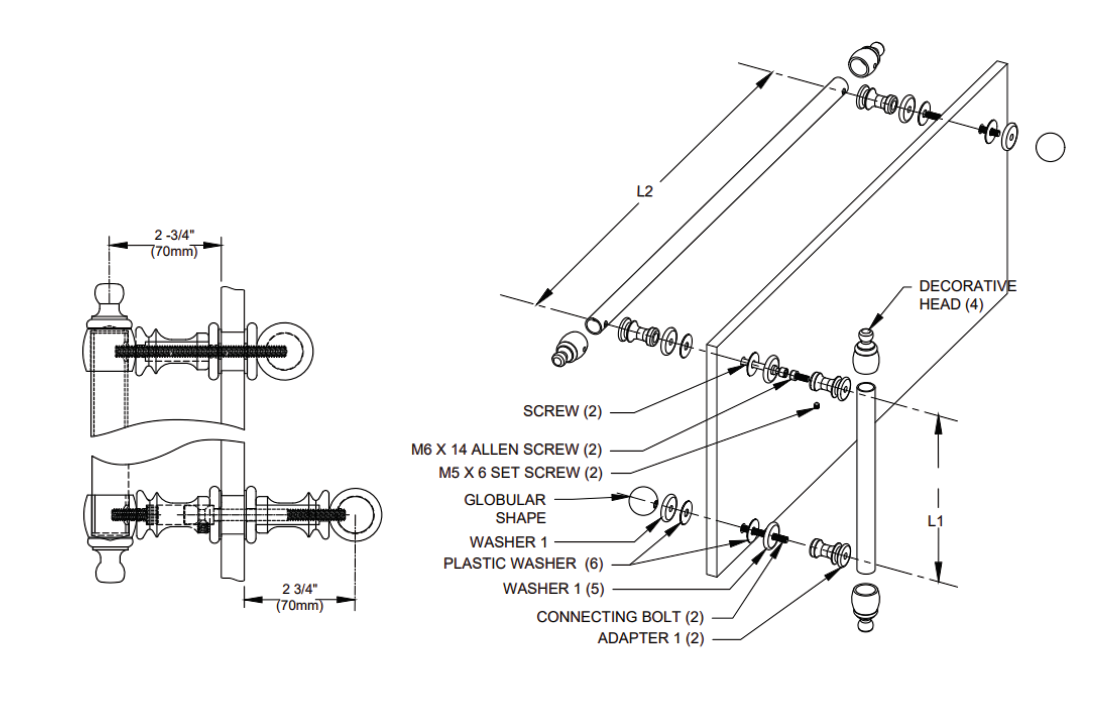 2 -3/4"
(70mm)

2 3/4"
(70mm)

L2

DECORATIVE
HEAD (4)

SCREW (2)

M6 X 14 ALLEN SCREW (2)

M5 X 6 SET SCREW (2)

GLOBULAR
SHAPE

WASHER 1

PLASTIC WASHER (6)

WASHER 1 (5)

CONNECTING BOLT (2)

ADAPTER 1 (2)

L1