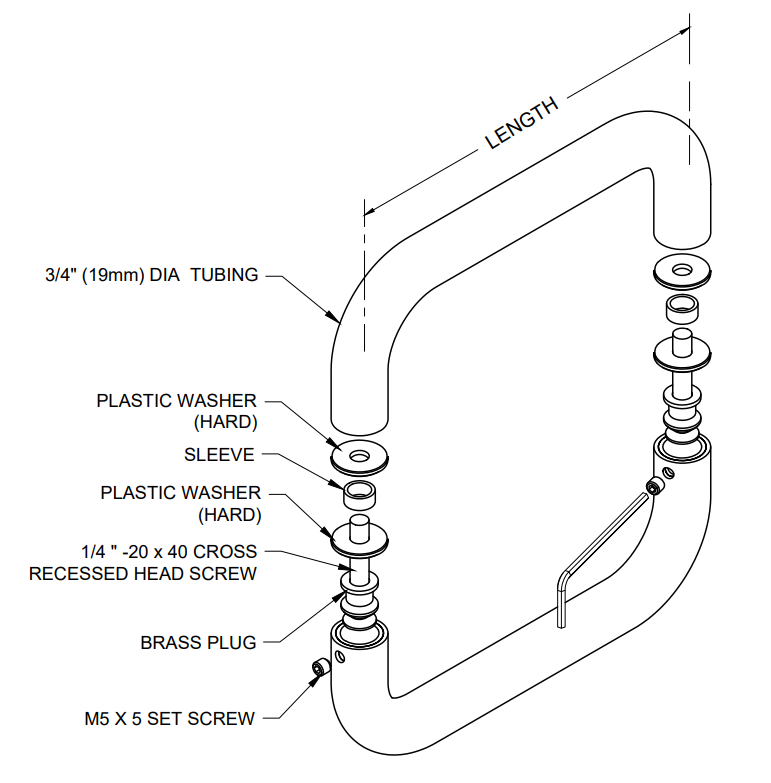 LENGTH

3/4" (19mm) DIA TUBING

PLASTIC WASHER (HARD)

SLEEVE

PLASTIC WASHER (HARD)

1/4 " -20 x 40 CROSS RECESSED HEAD SCREW

BRASS PLUG

M5 X 5 SET SCREW